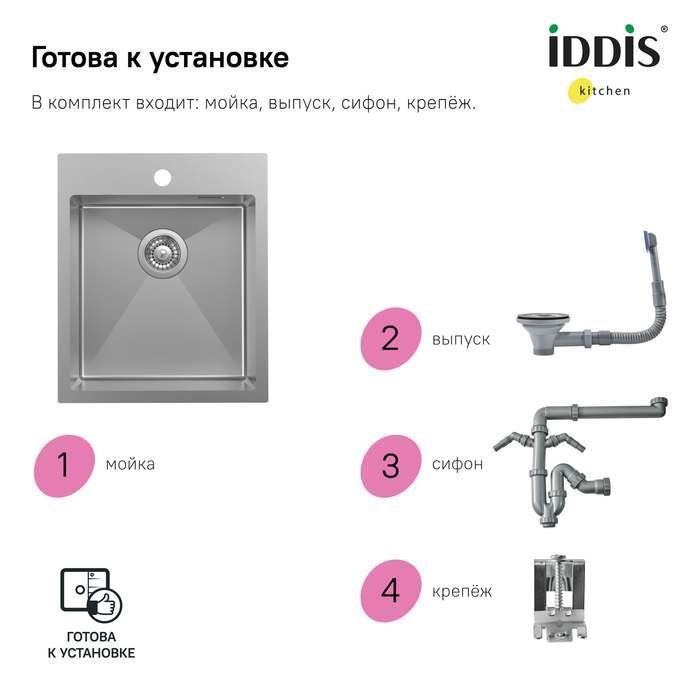 Готова к установке

iDDiS®
kitchen

В комплект входит: мойка, выпуск, сифон, крепёж.

2 выпуск

1 мойка

3 сифон

4 крепёж

ГОТОВА
К УСТАНОВКЕ