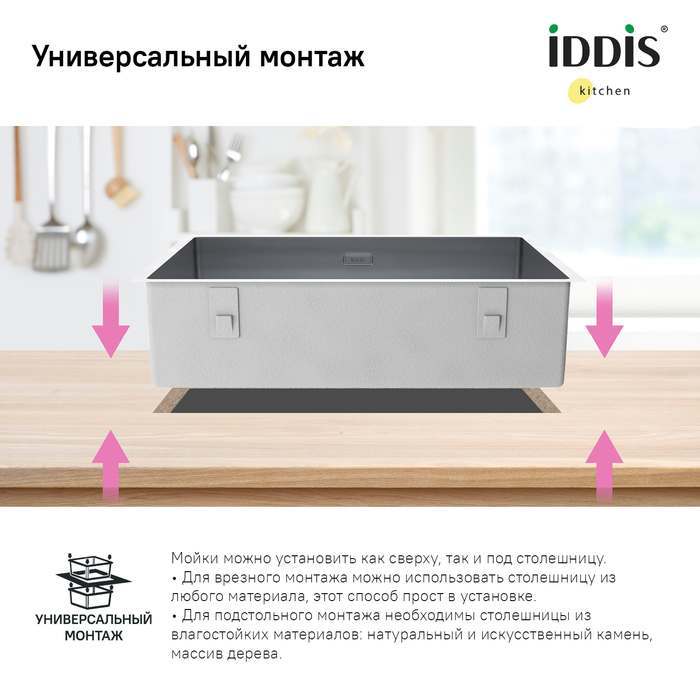 Универсальный монтаж

iDDiS®
kitchen

УНИВЕРСАЛЬНЫЙ МОНТАЖ

Мойки можно установить как сверху, так и под столешницу.
• Для врезного монтажа можно использовать столешницу из любого материала, этот способ прост в установке.
• Для подстольного монтажа необходимы столешницы из влагостойких материалов: натуральный и искусственный камень, массив дерева.