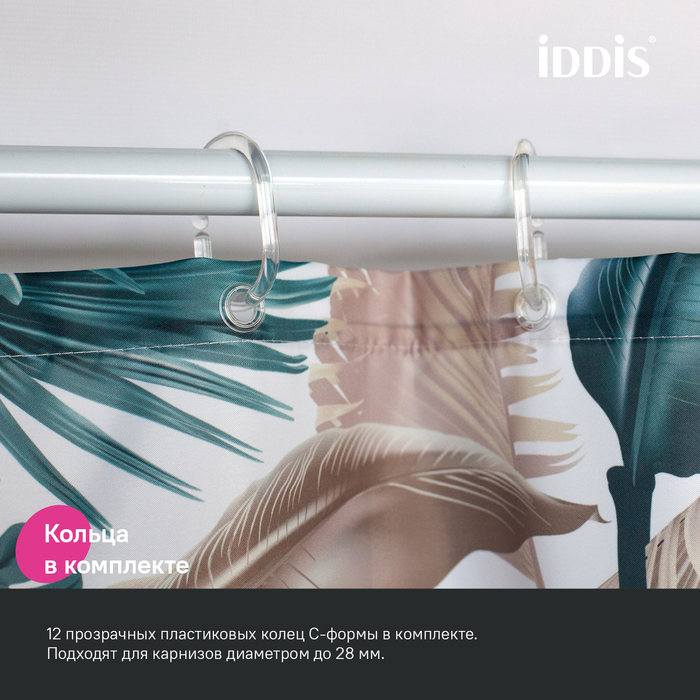 iDDiS®

Кольца в комплекте

12 прозрачных пластиковых колец С-формы в комплекте. Подходят для карнизов диаметром до 28 мм.