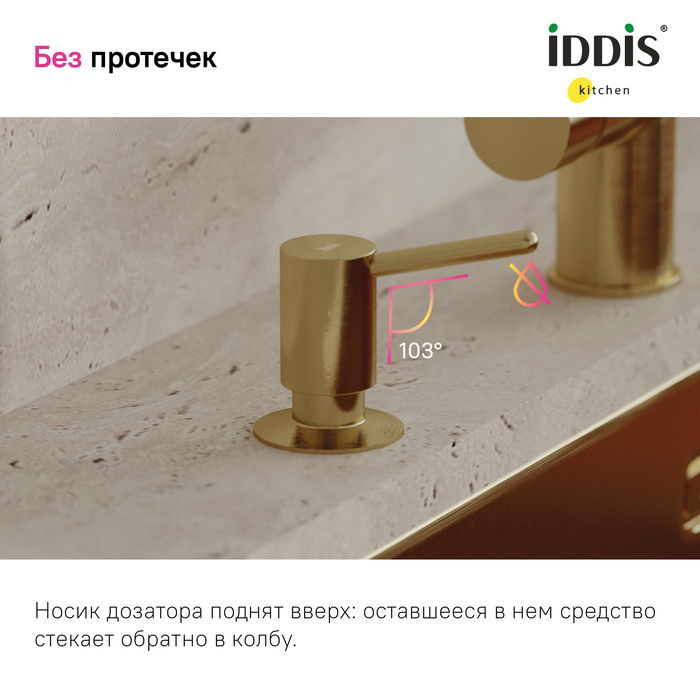 Без протечек

iDDiS®
kitchen

103°

Носик дозатора поднят вверх: оставшееся в нем средство стекает обратно в колбу.