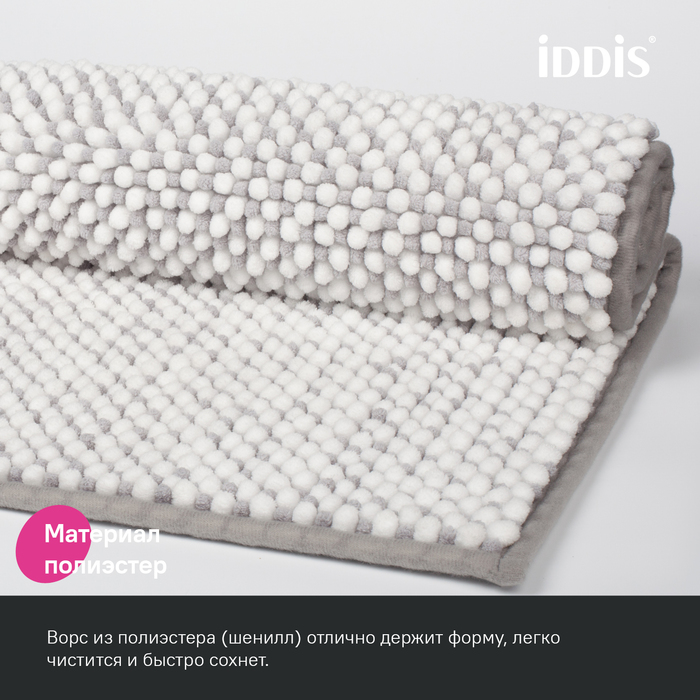 iDDiS®

Материал полиэстер

Ворс из полиэстера (шенилл) отлично держит форму, легко чистится и быстро сохнет.