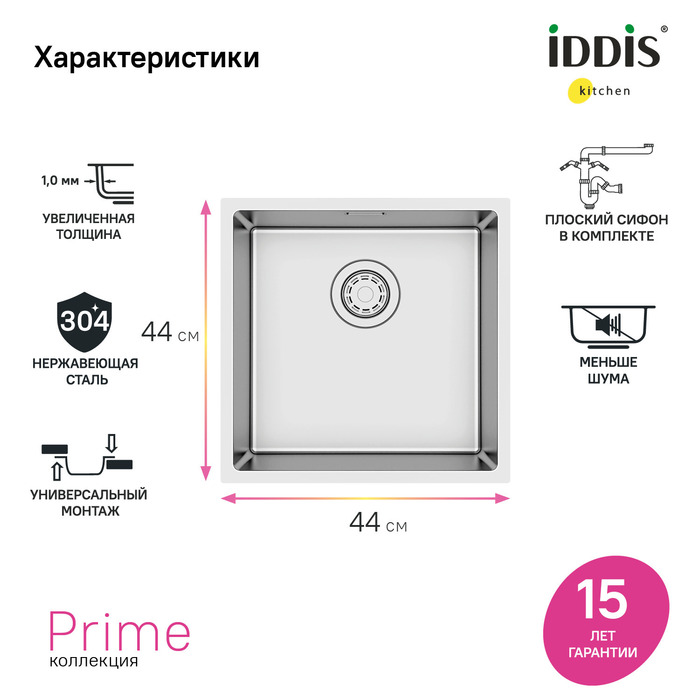 Характеристики

iDDiS®
kitchen

1,0 мм

УВЕЛИЧЕННАЯ ТОЛЩИНА

304

НЕРЖАВЕЮЩАЯ СТАЛЬ

УНИВЕРСАЛЬНЫЙ МОНТАЖ

44 см

44 см

ПЛОСКИЙ СИФОН В КОМПЛЕКТЕ

МЕНЬШЕ ШУМА

Prime
коллекция

15
ЛЕТ
ГАРАНТИИ