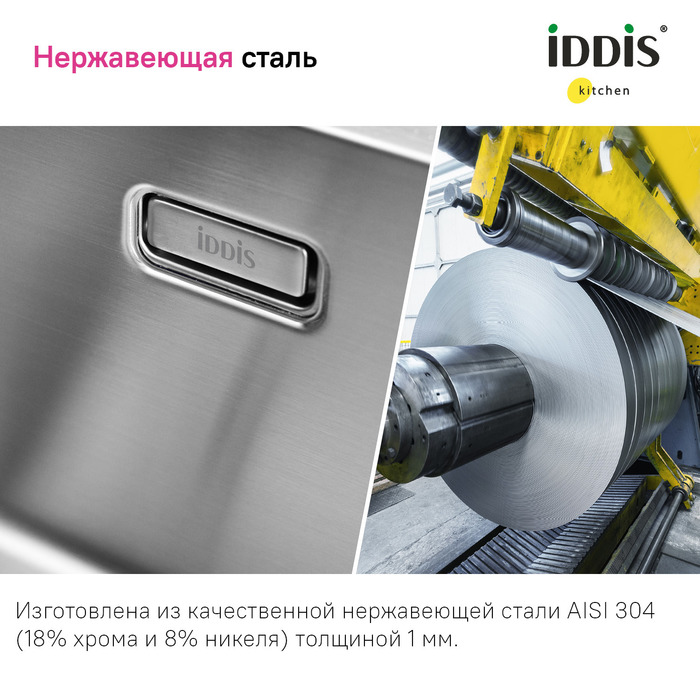 Нержавеющая сталь

iDDiS®
kitchen

iDDiS

Изготовлена из качественной нержавеющей стали AISI 304 (18% хрома и 8% никеля) толщиной 1 мм.