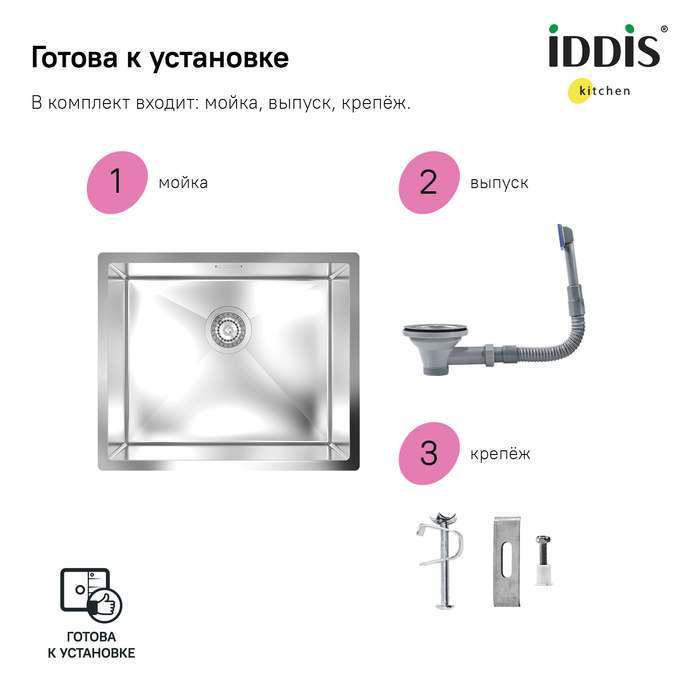 Готова к установке

iDDiS®
kitchen

В комплект входит: мойка, выпуск, крепёж.

1 мойка

2 выпуск

3 крепёж

ГОТОВА
К УСТАНОВКЕ