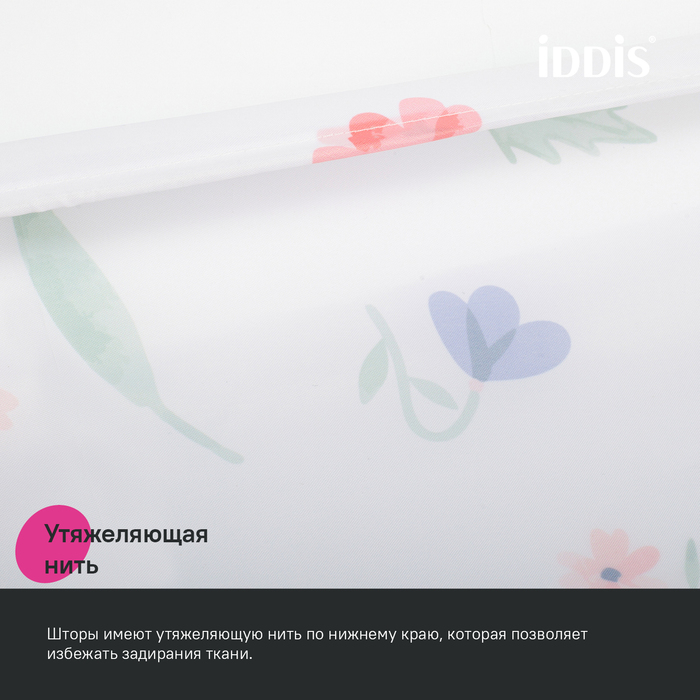 iDDiS®

Утяжеляющая нить

Шторы имеют утяжеляющую нить по нижнему краю, которая позволяет избежать задирания ткани.