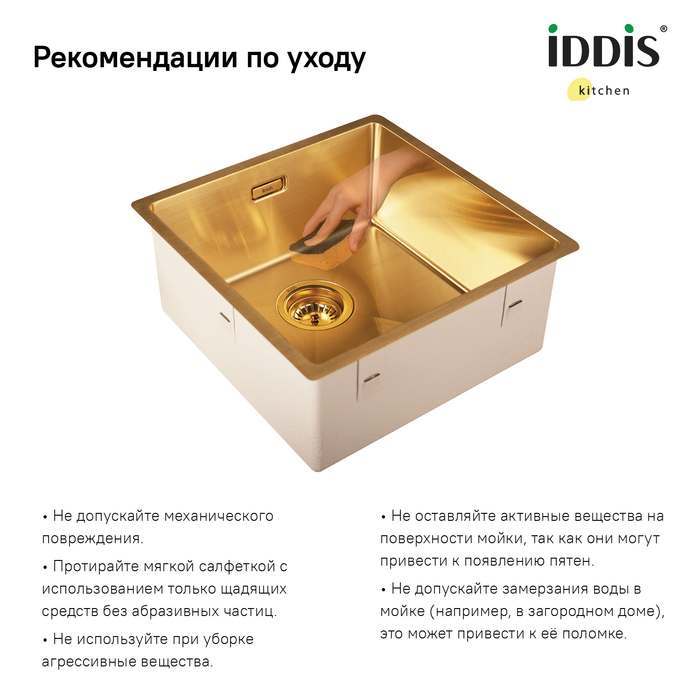 Рекомендации по уходу

IDDIS®
kitchen

• Не допускайте механического повреждения.

• Протирайте мягкой салфеткой с использованием только щадящих средств без абразивных частиц.

• Не используйте при уборке агрессивные вещества.

• Не оставляйте активные вещества на поверхности мойки, так как они могут привести к появлению пятен.

• Не допускайте замерзания воды в мойке (например, в загородном доме), это может привести к её поломке.