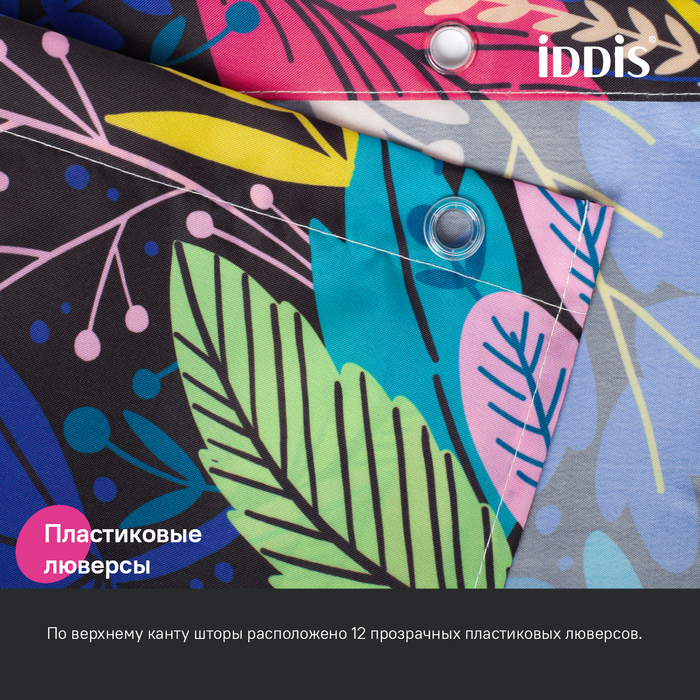 iDDiS®

Пластиковые люверсы

По верхнему канту шторы расположено 12 прозрачных пластиковых люверсов.