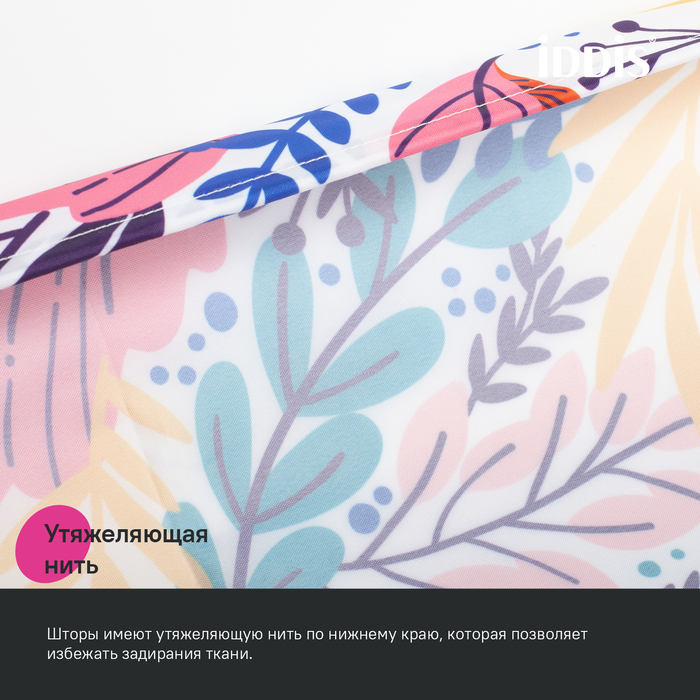 IDDIS

Утяжеляющая нить

Шторы имеют утяжеляющую нить по нижнему краю, которая позволяет избежать задирания ткани.