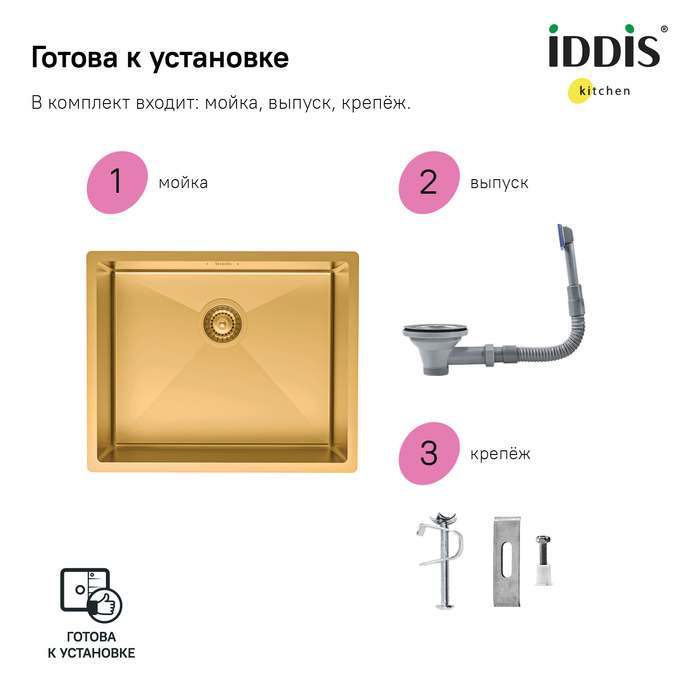 Готова к установке

iDDiS®
kitchen

В комплект входит: мойка, выпуск, крепёж.

1 мойка

2 выпуск

3 крепёж

ГОТОВА
К УСТАНОВКЕ