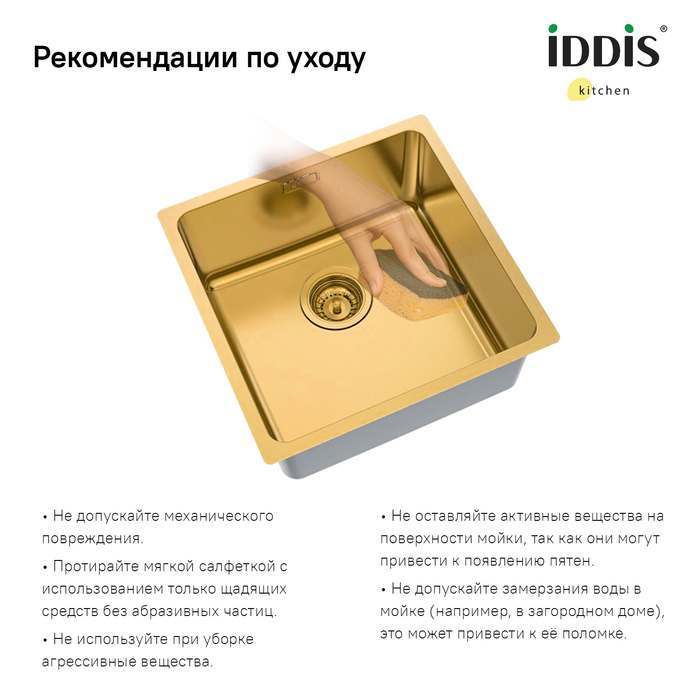 Рекомендации по уходу

iDDiS®
kitchen

• Не допускайте механического повреждения.

• Протирайте мягкой салфеткой с использованием только щадящих средств без абразивных частиц.

• Не используйте при уборке агрессивные вещества.

• Не оставляйте активные вещества на поверхности мойки, так как они могут привести к появлению пятен.

• Не допускайте замерзания воды в мойке (например, в загородном доме), это может привести к её поломке.