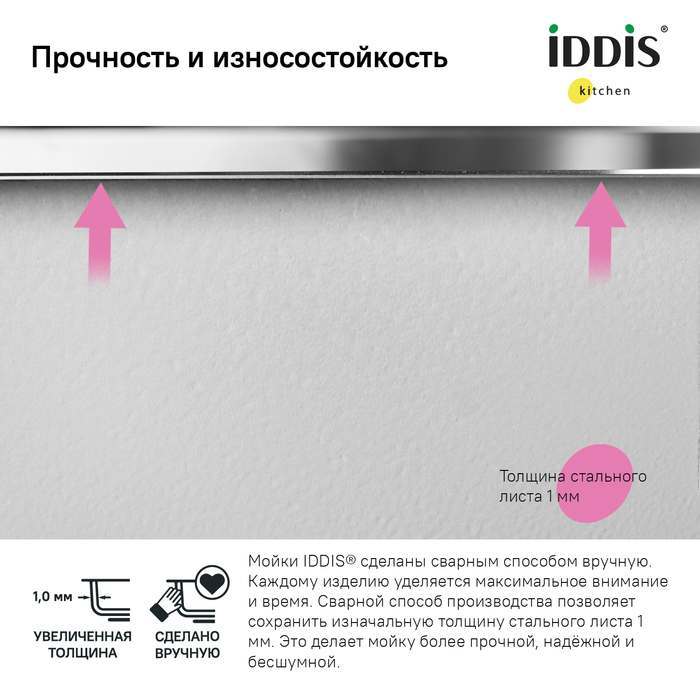 Прочность и износостойкость

iDDiS®
kitchen

Толщина стального листа 1 мм

1,0 мм

УВЕЛИЧЕННАЯ ТОЛЩИНА

СДЕЛАНО ВРУЧНУЮ

Мойки IDDIS® сделаны сварным способом вручную. Каждому изделию уделяется максимальное внимание и время. Сварной способ производства позволяет сохранить изначальную толщину стального листа 1 мм. Это делает мойку более прочной, надёжной и бесшумной.