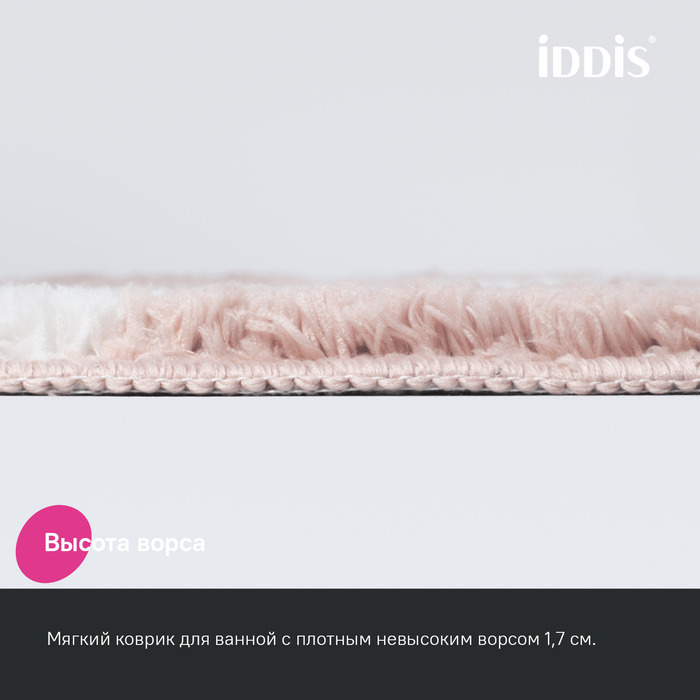 iDDiS®

Высота ворса

Мягкий коврик для ванной с плотным невысоким ворсом 1,7 см.