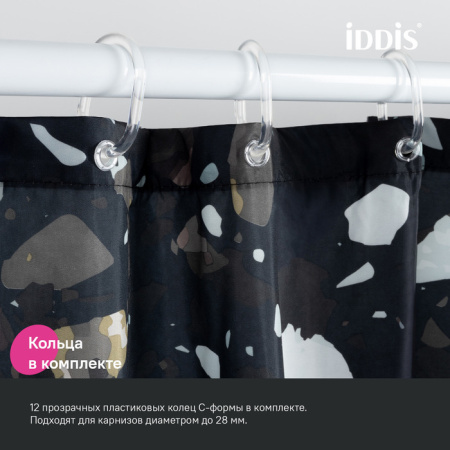 iDDiS®

Кольца в комплекте

12 прозрачных пластиковых колец С-формы в комплекте.
Подходят для карнизов диаметром до 28 мм.