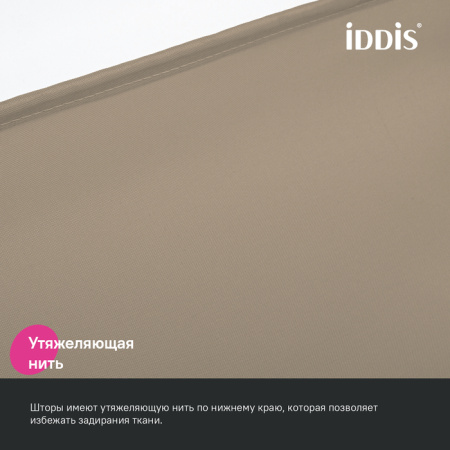 iDDiS®

Утяжеляющая нить

Шторы имеют утяжеляющую нить по нижнему краю, которая позволяет избежать задирания ткани.