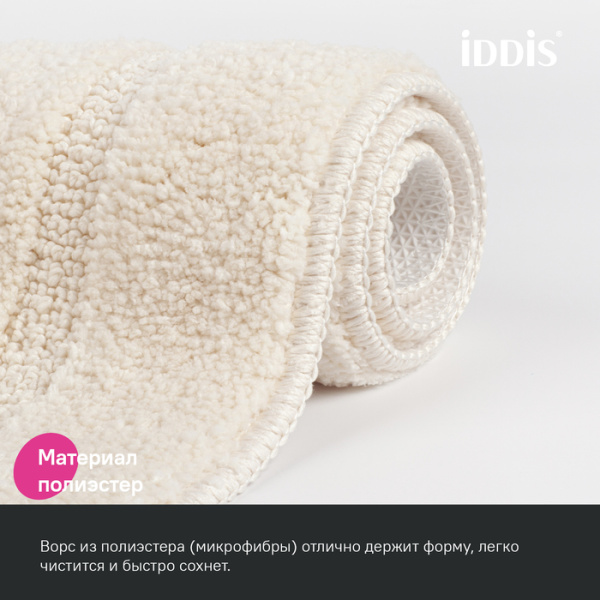 iDDiS®

Материал полиэстер

Ворс из полиэстера (микрофибры) отлично держит форму, легко чистится и быстро сохнет.