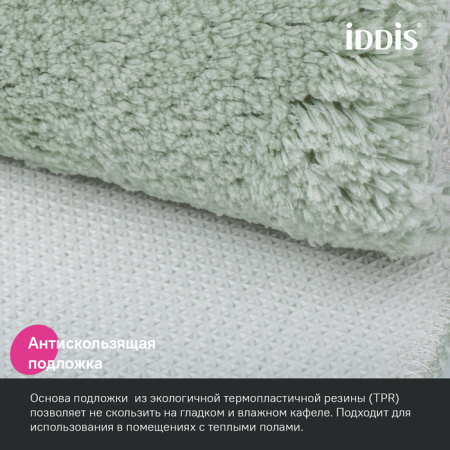 iDDiS®

Антискользящая подложка

Основа подложки  из экологичной термопластичной резины (TPR) позволяет не скользить на гладком и влажном кафеле. Подходит для использования в помещениях с теплыми полами.