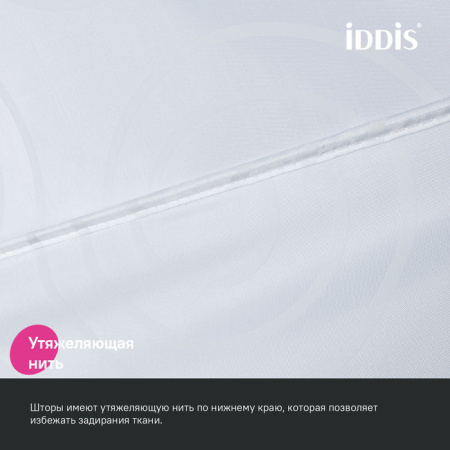 iDDiS®

Утяжеляющая нить

Шторы имеют утяжеляющую нить по нижнему краю, которая позволяет избежать задирания ткани.