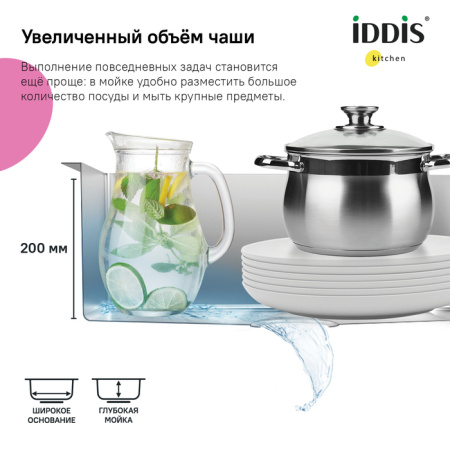 Увеличенный объём чаши

IDDIS®
kitchen

Выполнение повседневных задач становится ещё проще: в мойке удобно разместить большое количество посуды и мыть крупные предметы.

200 мм

ШИРОКОЕ ОСНОВАНИЕ

ГЛУБОКАЯ МОЙКА