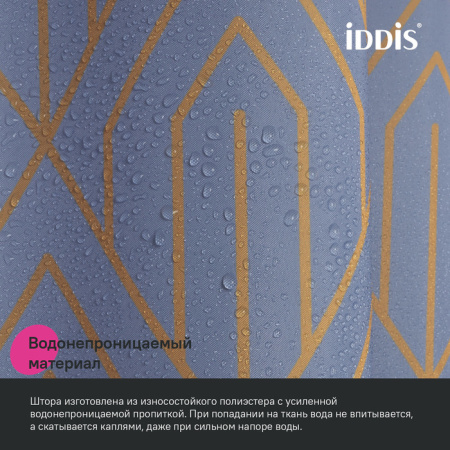 iDDiS®

Водонепроницаемый материал

Штора изготовлена из износостойкого полиэстера с усиленной водонепроницаемой пропиткой. При попадании на ткань вода не впитывается, а скатывается каплями, даже при сильном напоре воды.