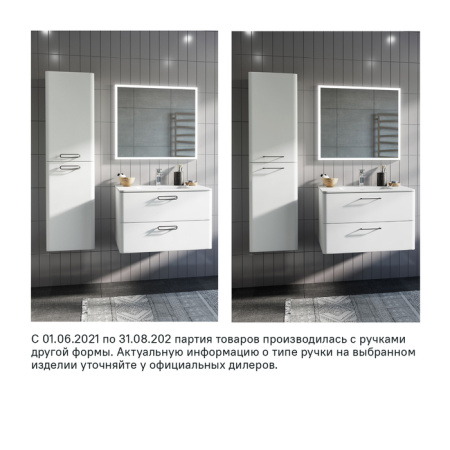 С 01.06.2021 по 31.08.202 партия товаров производилась с ручками другой формы. Актуальную информацию о типе ручки на выбранном изделии уточняйте у официальных дилеров.