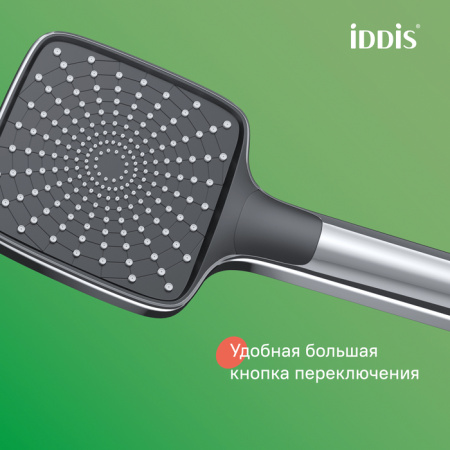 iDDiS®

Удобная большая кнопка переключения