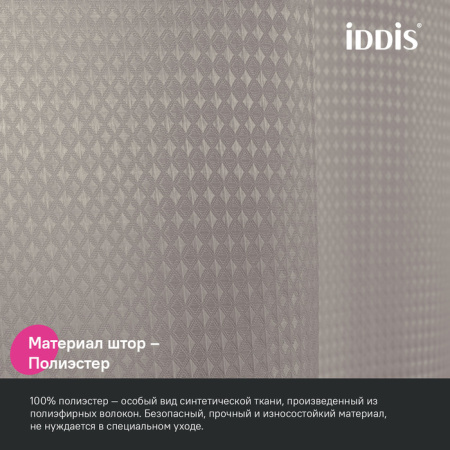 iDDiS®

Материал штор – Полиэстер

100% полиэстер – особый вид синтетической ткани, произведенный из полиэфирных волокон. Безопасный, прочный и износостойкий материал, не нуждается в специальном уходе.