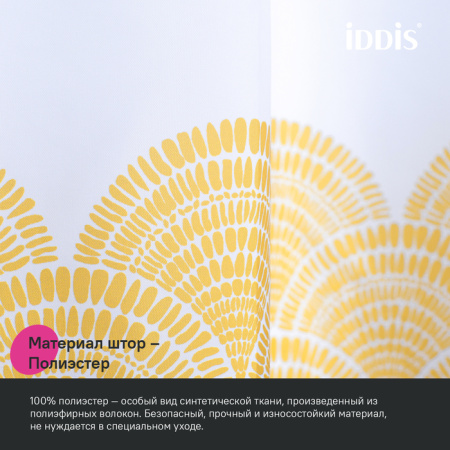 iDDIS®

Материал штор – Полиэстер

100% полиэстер – особый вид синтетической ткани, произведенный из полиэфирных волокон. Безопасный, прочный и износостойкий материал, не нуждается в специальном уходе.