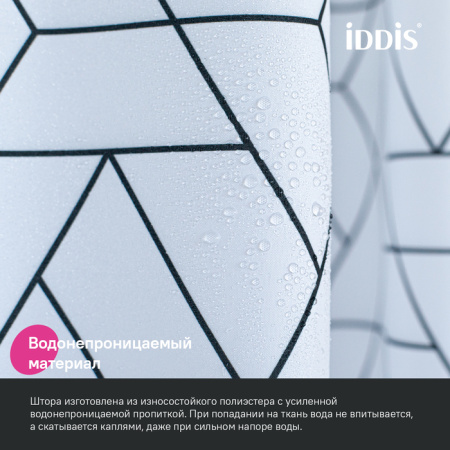 iDDiS®

Водонепроницаемый материал

Штора изготовлена из износостойкого полиэстера с усиленной водонепроницаемой пропиткой. При попадании на ткань вода не впитывается, а скатывается каплями, даже при сильном напоре воды.