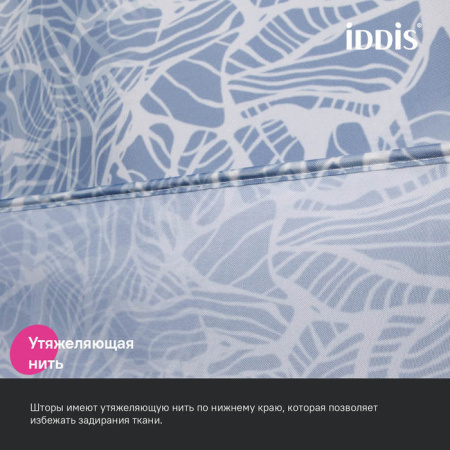 iDDiS®

Утяжеляющая нить

Шторы имеют утяжеляющую нить по нижнему краю, которая позволяет избежать задирания ткани.