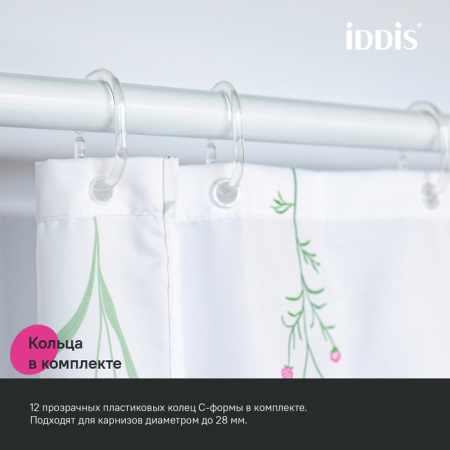 iDDiS®

Кольца в комплекте

12 прозрачных пластиковых колец С-формы в комплекте. Подходят для карнизов диаметром до 28 мм.