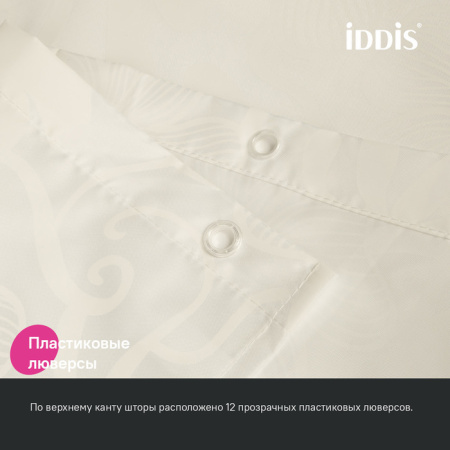 iDDiS®

Пластиковые люверсы

По верхнему канту шторы расположено 12 прозрачных пластиковых люверсов.