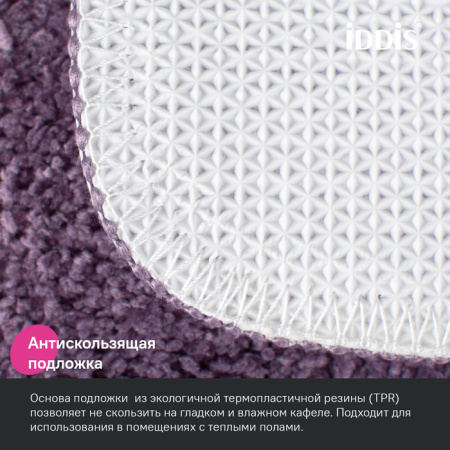 iDDiS

Антискользящая подложка

Основа подложки  из экологичной термопластичной резины (TPR) позволяет не скользить на гладком и влажном кафеле. Подходит для использования в помещениях с теплыми полами.