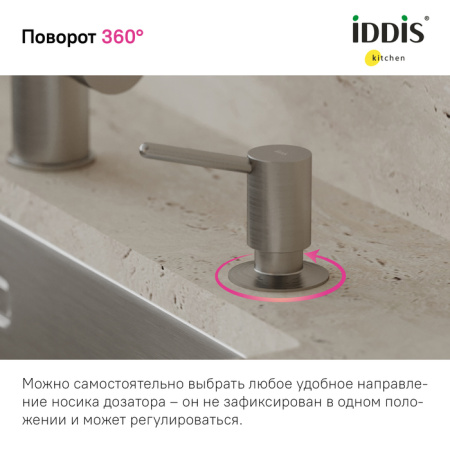 Поворот 360°

iDDiS®
kitchen

Можно самостоятельно выбрать любое удобное направление носика дозатора – он не зафиксирован в одном положении и может регулироваться.