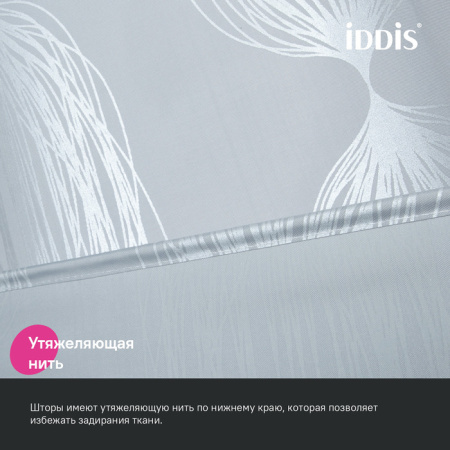 iDDiS®

Утяжеляющая нить

Шторы имеют утяжеляющую нить по нижнему краю, которая позволяет избежать задирания ткани.