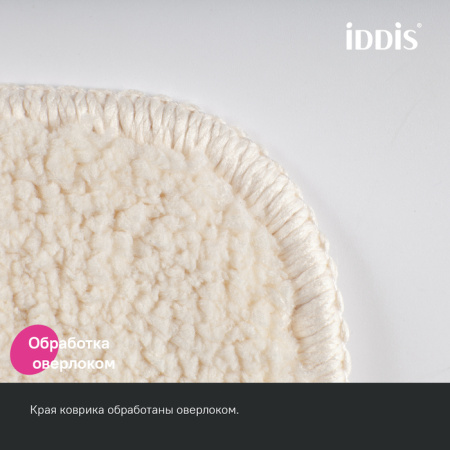 iDDiS®

Обработка оверлоком

Края коврика обработаны оверлоком.