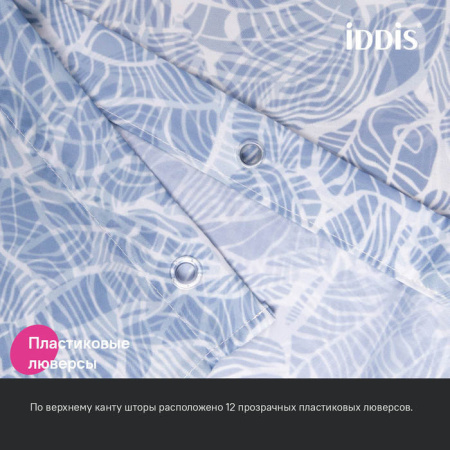 iDDiS

Пластиковые люверсы

По верхнему канту шторы расположено 12 прозрачных пластиковых люверсов.