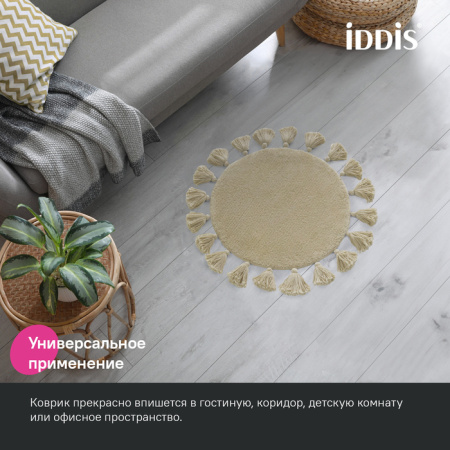 iDDiS

Универсальное применение

Коврик прекрасно впишется в гостиную, коридор, детскую комнату или офисное пространство.