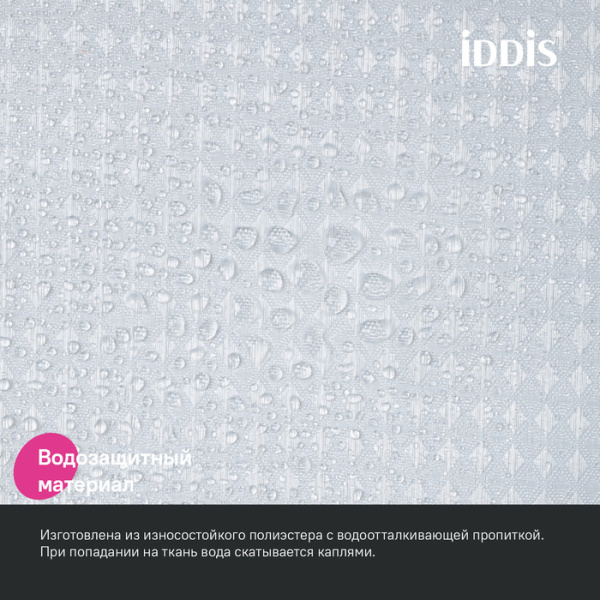 iDDiS

Водозащитный материал

Изготовлена из износостойкого полиэстера с водоотталкивающей пропиткой. При попадании на ткань вода скатывается каплями.