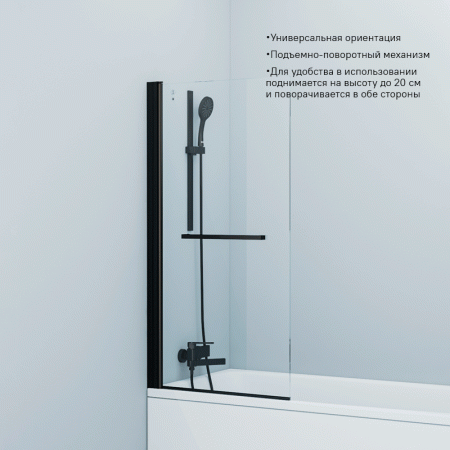 •Универсальная ориентация

•Подъемно-поворотный механизм

•Для удобства в использовании поднимается на высоту до 20 см и поворачивается в обе стороны