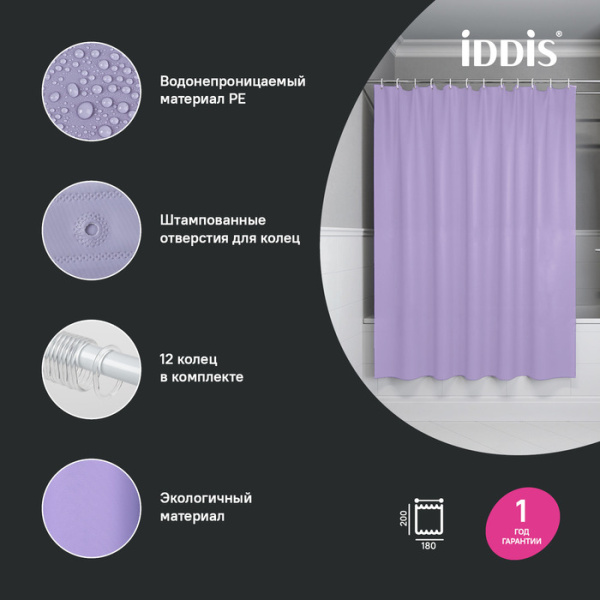 iDDiS®

Водонепроницаемый материал PE

Штампованные отверстия для колец

12 колец в комплекте

Экологичный материал

200

180

1 ГОД ГАРАНТИИ