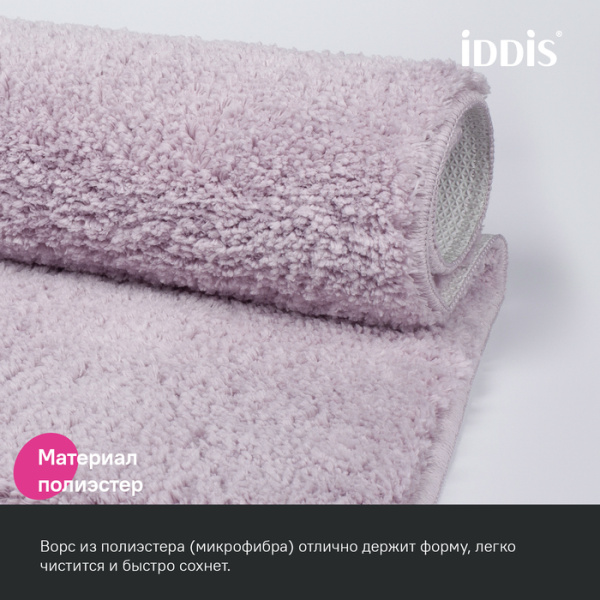 iDDiS®

Материал полиэстер

Ворс из полиэстера (микрофибра) отлично держит форму, легко чистится и быстро сохнет.