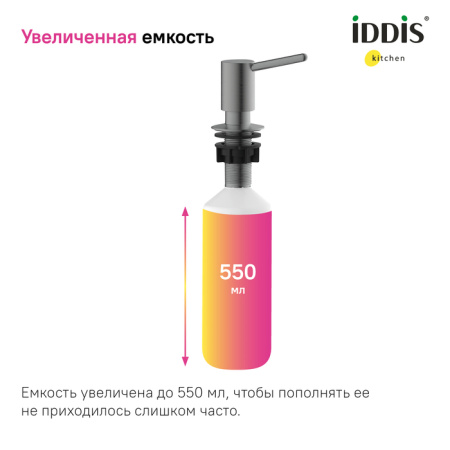 Увеличенная емкость

iDDiS®
kitchen

550
мл

Емкость увеличена до 550 мл, чтобы пополнять ее не приходилось слишком часто.