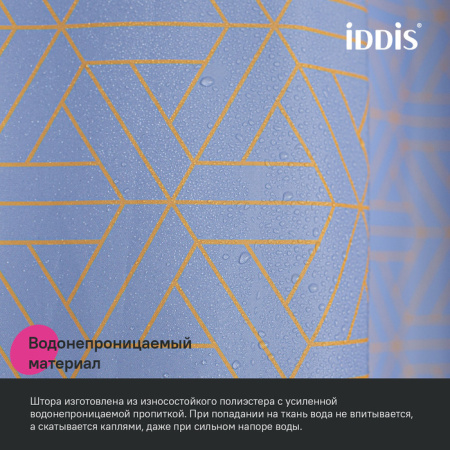 iDDiS®

Водонепроницаемый материал

Штора изготовлена из износостойкого полиэстера с усиленной водонепроницаемой пропиткой. При попадании на ткань вода не впитывается, а скатывается каплями, даже при сильном напоре воды.