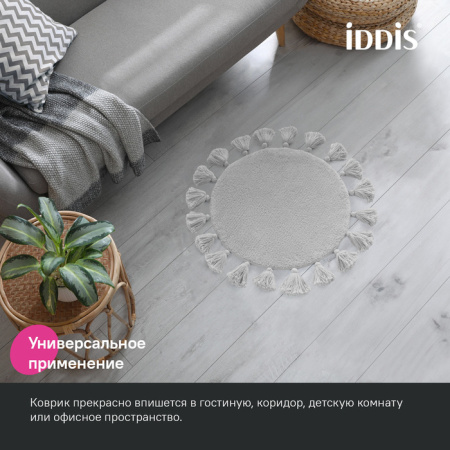 iDDiS

Универсальное применение

Коврик прекрасно впишется в гостиную, коридор, детскую комнату или офисное пространство.