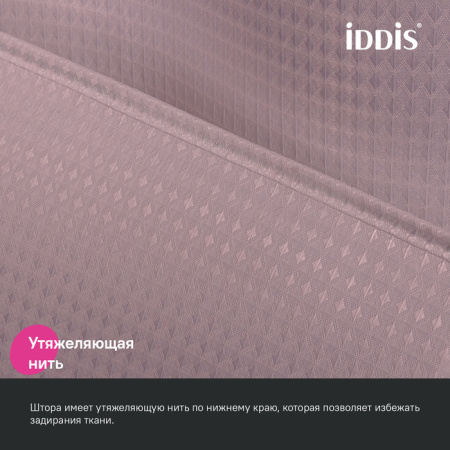 iDDiS®

Утяжеляющая нить

Штора имеет утяжеляющую нить по нижнему краю, которая позволяет избежать задирания ткани.