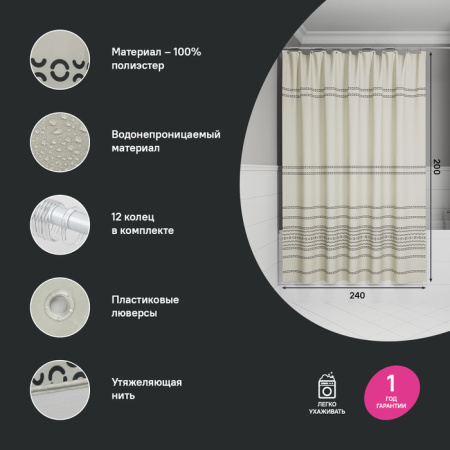 Материал – 100% полиэстер

Водонепроницаемый материал

12 колец в комплекте

Пластиковые люверсы

Утяжеляющая нить

200

240

ЛЕГКО УХАЖИВАТЬ

1 ГОД ГАРАНТИИ