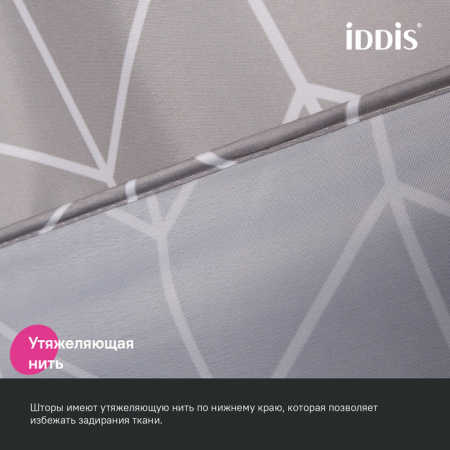 iDDiS®

Утяжеляющая нить

Шторы имеют утяжеляющую нить по нижнему краю, которая позволяет избежать задирания ткани.