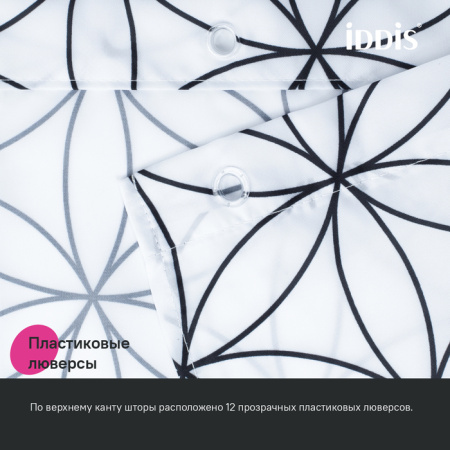 iDDiS®

Пластиковые люверсы

По верхнему канту шторы расположено 12 прозрачных пластиковых люверсов.