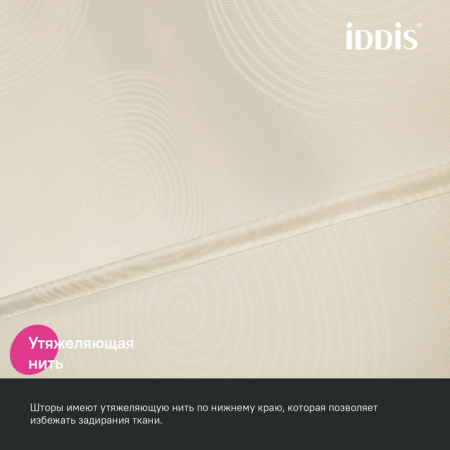 iDDiS®

Утяжеляющая нить

Шторы имеют утяжеляющую нить по нижнему краю, которая позволяет избежать задирания ткани.