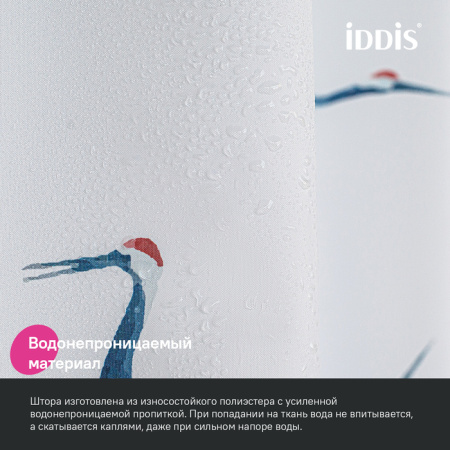 iDDiS®

Водонепроницаемый материал

Штора изготовлена из износостойкого полиэстера с усиленной водонепроницаемой пропиткой. При попадании на ткань вода не впитывается, а скатывается каплями, даже при сильном напоре воды.